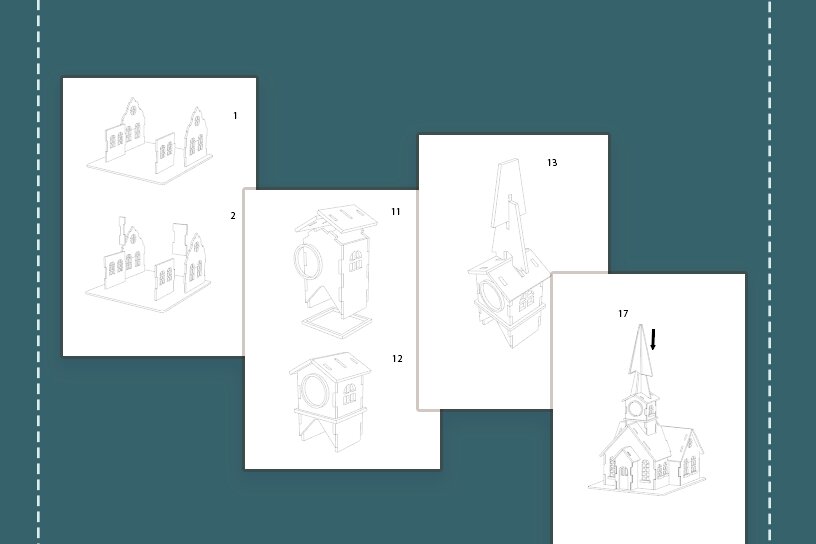 1

2

11

12

13

17