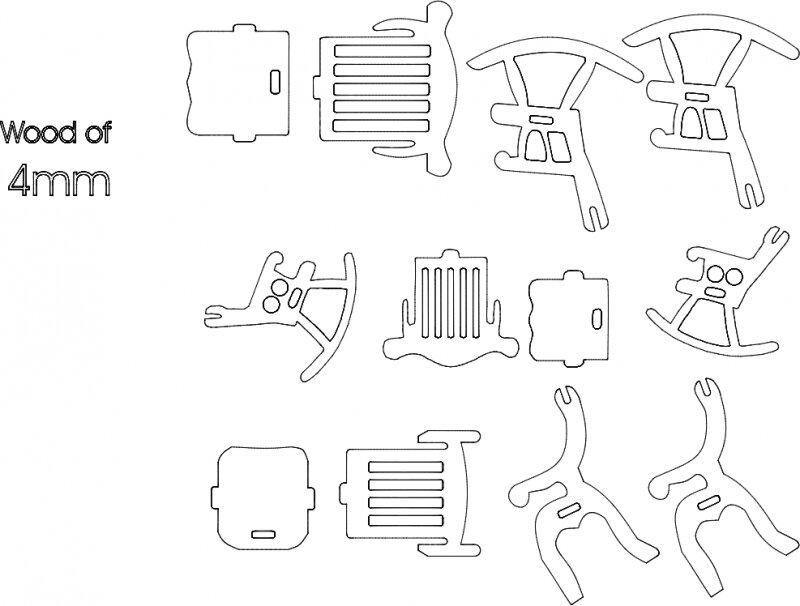 Wood of
4mm