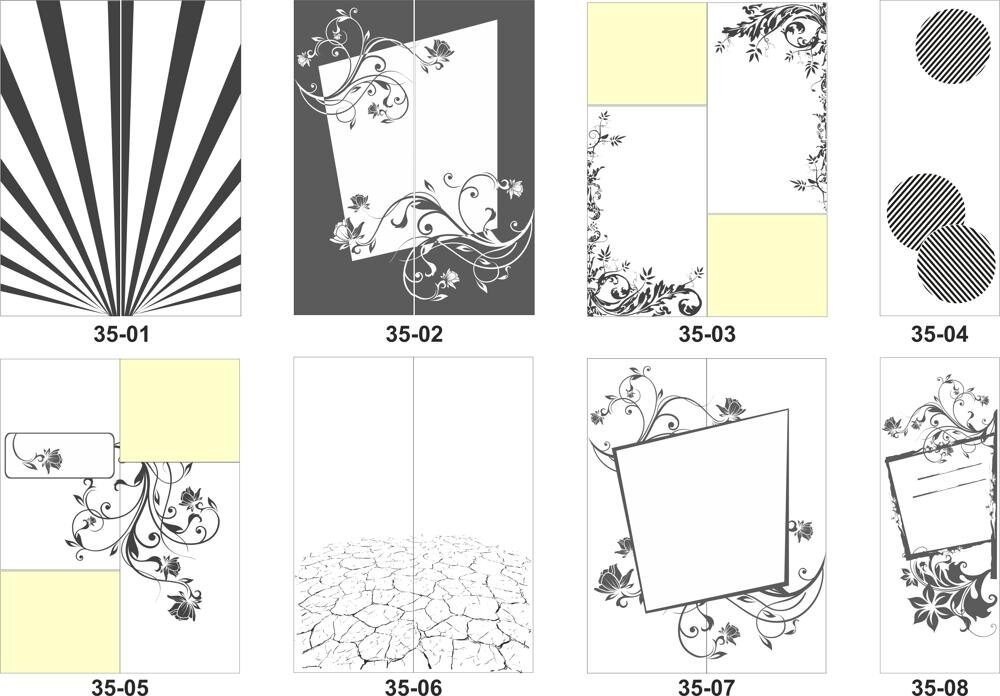 35-01

35-02

35-03

35-04

35-05

35-06

35-07

35-08