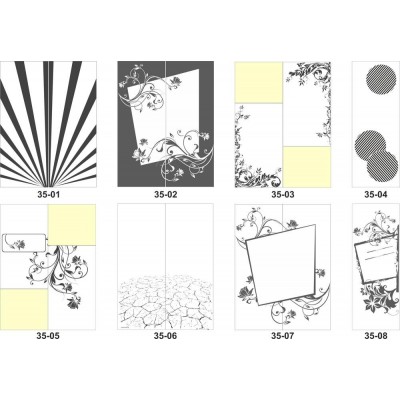 35-01
35-02
35-03
35-04
35-05
35-06
35-07
35-08